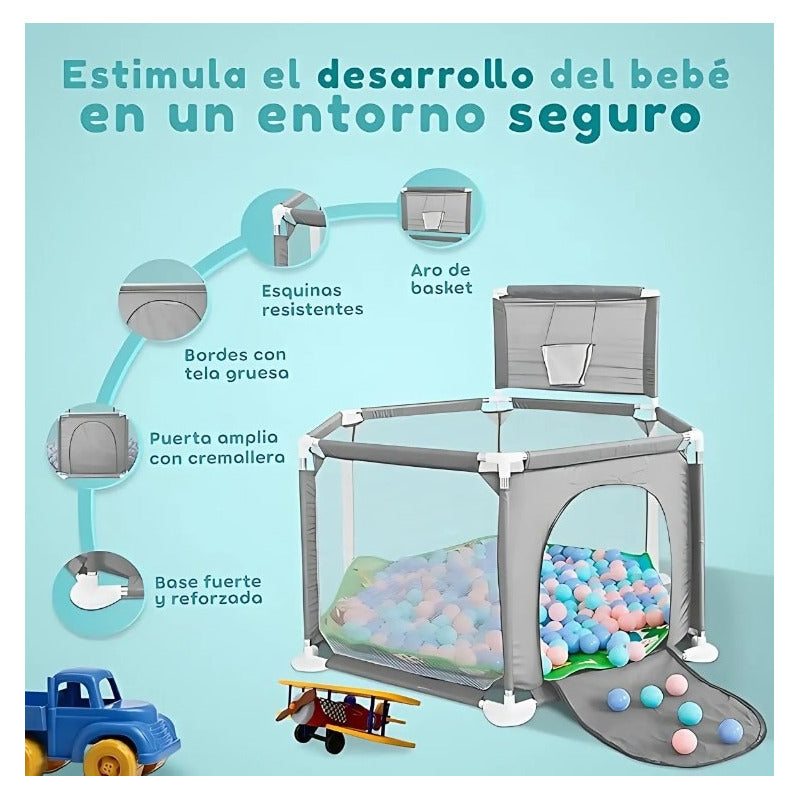 Estimula el desarrollo del bebé en un entorno seguro

Aro de basket

Esquinas resistentes

Bordes con tela gruesa

Puerta amplia con cremallera

Base fuerte y reforzada