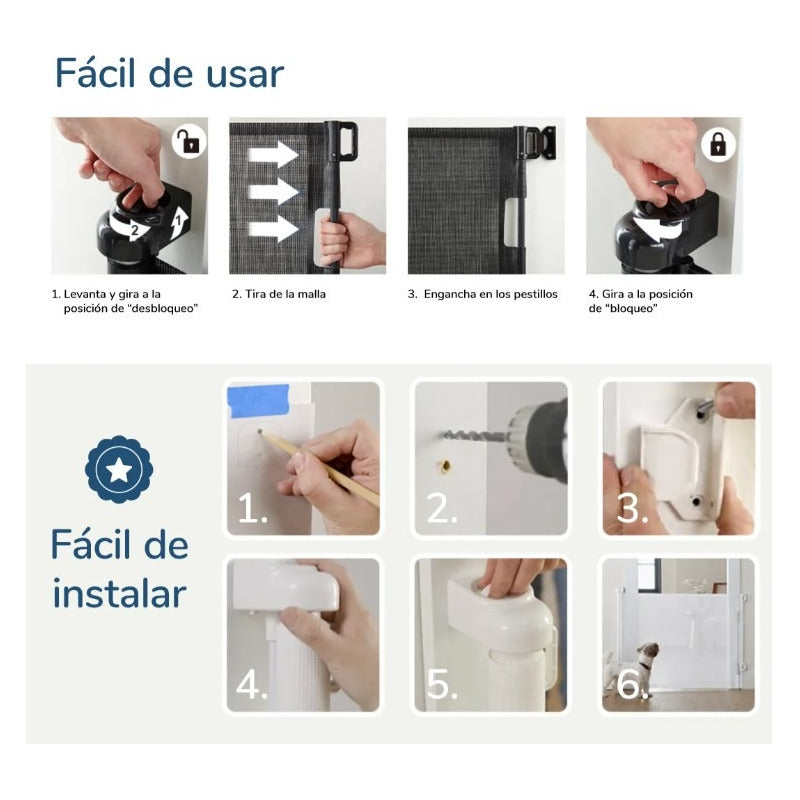 Fácil de usar

2
1

1. Levanta y gira a la posición de "desbloqueo"

2. Tira de la malla

3. Engancha en los pestillos

4. Gira a la posición de "bloqueo"

Fácil de instalar

1.

2.

3.

4.

5.

6.