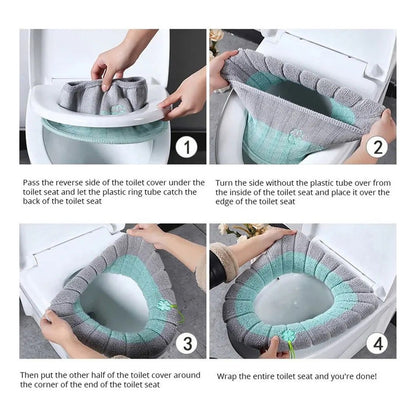 1

2

Pass the reverse side of the toilet cover under the toilet seat and let the plastic ring tube catch the back of the toilet seat

Turn the side without the plastic tube over from the inside of the toilet seat and place it over the edge of the toilet seat

3

4

Then put the other half of the toilet cover around the corner of the end of the toilet seat

Wrap the entire toilet seat and you're done!