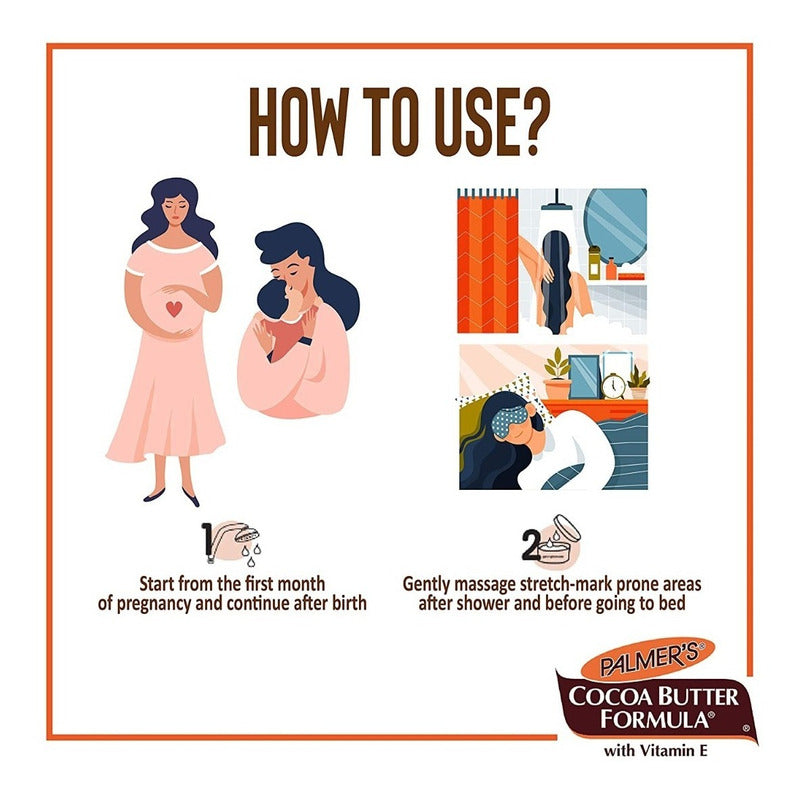 HOW TO USE?

1

Start from the first month of pregnancy and continue after birth

2

Gently massage stretch-mark prone areas after shower and before going to bed

PALMER'S®
COCOA BUTTER FORMULA®
with Vitamin E