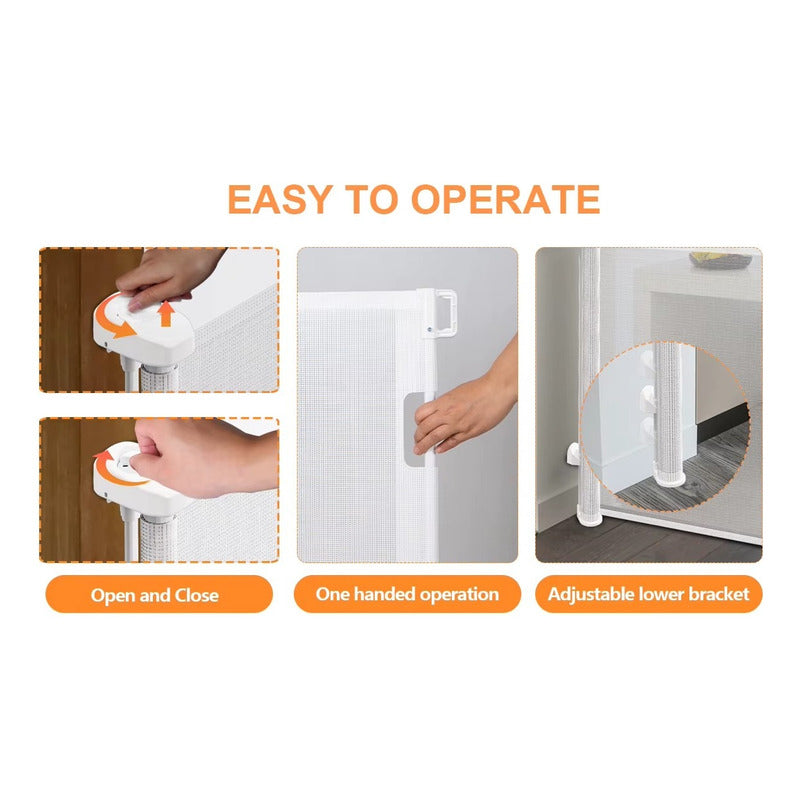 EASY TO OPERATE

Open and Close

One handed operation

Adjustable lower bracket