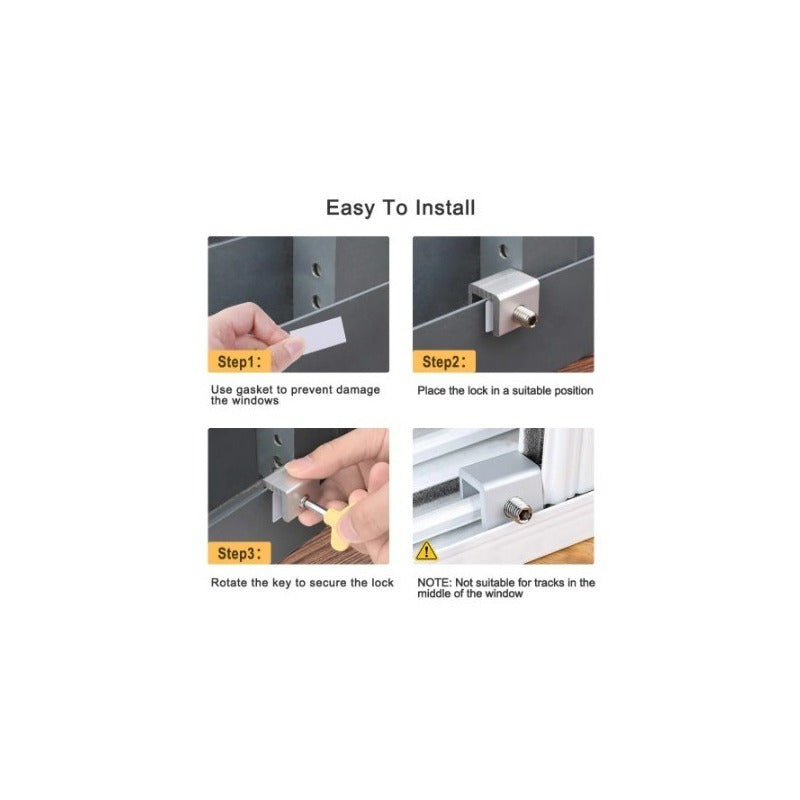 Easy To Install

Step1:

Use gasket to prevent damage the windows

Step2:

Place the lock in a suitable position

Step3:

Rotate the key to secure the lock

NOTE: Not suitable for tracks in the middle of the window